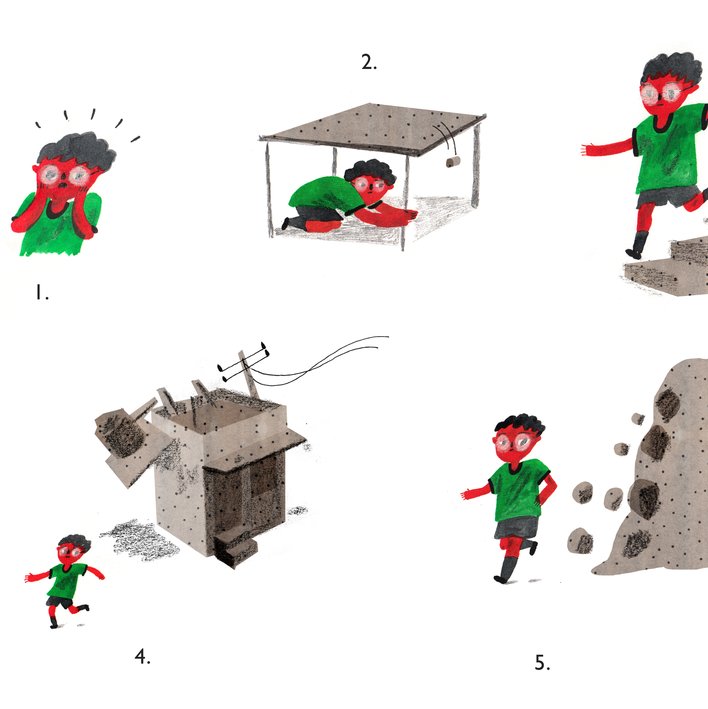 2.

1.

4.

5.